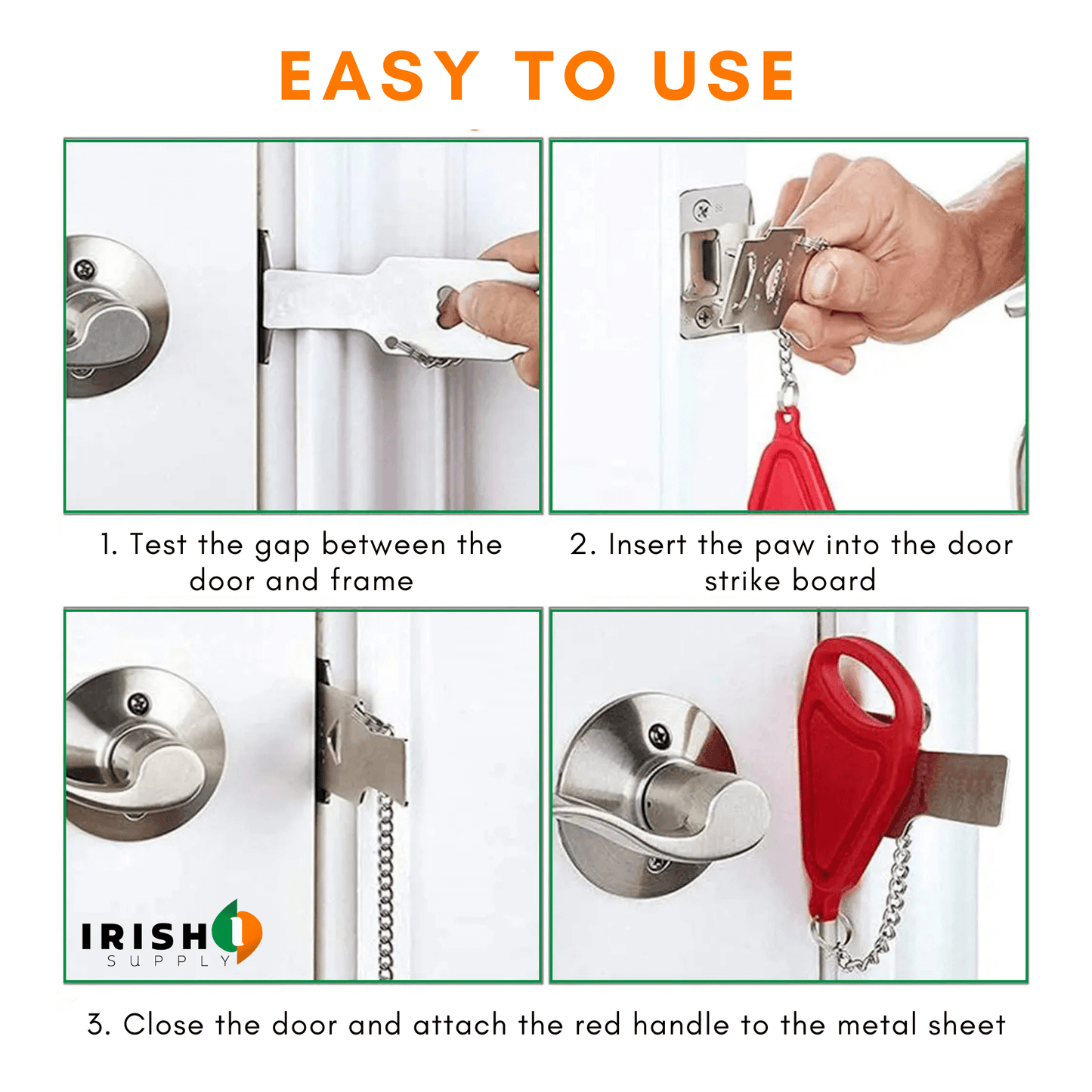 EASY TO USE

1. Test the gap between the door and frame

2. Insert the paw into the door strike board

IRISH SUPPLY

3. Close the door and attach the red handle to the metal sheet